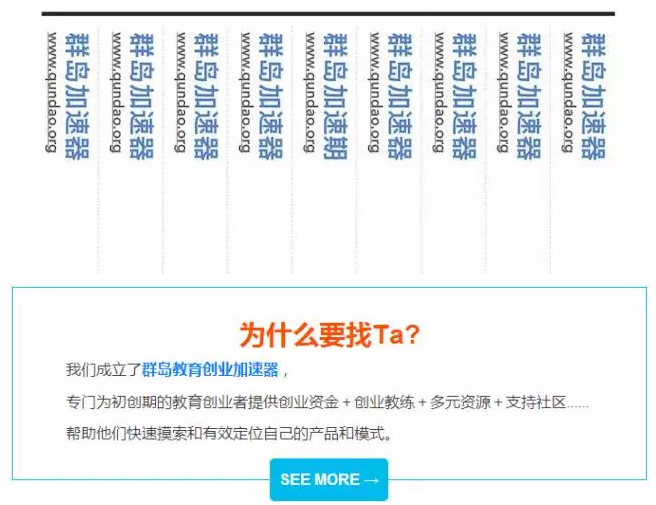 群岛加速器
www.qundao.org

群岛加速器
www.qundao.org

群岛加速器
www.qundao.org

群岛加速器
www.qundao.org

群岛加速期
www.qundao.org

群岛加速器
www.qundao.org

群岛加速器
www.qundao.org

群岛加速器
www.qundao.org

群岛加速器
www.qundao.org

为什么要找Ta?

我们成立了群岛教育创业加速器，

专门为初创期的教育创业者提供创业资金 + 创业教练 + 多元资源 + 支持社区......

帮助他们快速摸索和有效定位自己的产品和模式。

SEE MORE →