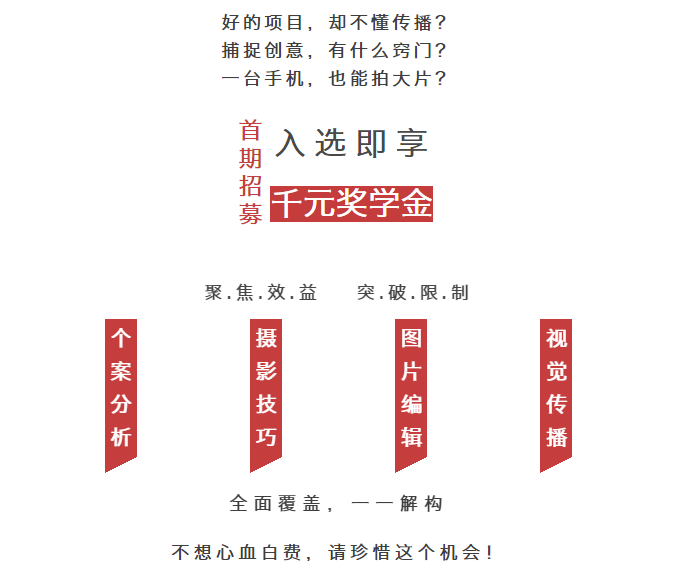 好的项目，却不懂传播？
捕捉创意，有什么窍门？
一台手机，也能拍大片？

首期招募

入选即享

千元奖学金

聚.焦.效.益 突.破.限.制

个案分析

摄影技巧

图片编辑

视觉传播

全面覆盖，一一解构

不想心血白费，请珍惜这个机会！